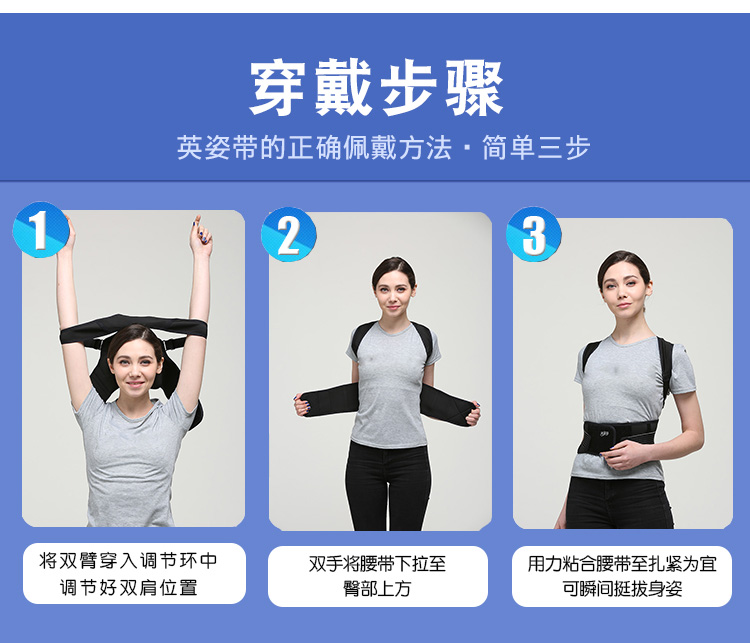 穿戴步骤

英姿带的正确佩戴方法 · 简单三步

1

将双臂穿入调节环中
调节好双肩位置

2

双手将腰带下拉至
臀部上方

3

用力粘合腰带至扎紧为宜
可瞬间挺拔身姿